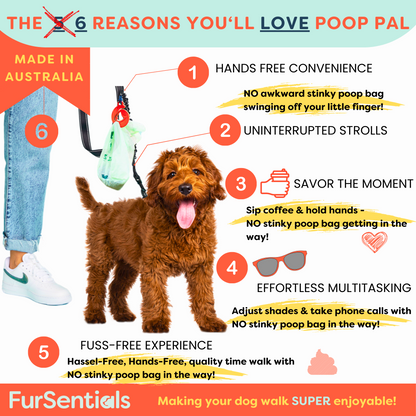 THE 5 6 REASONS YOU'LL LOVE POOP PAL

MADE IN AUSTRALIA

6

1 HANDS FREE CONVENIENCE

NO awkward stinky poop bag swinging off your little finger!

2 UNINTERRUPTED STROLLS

3 SAVOR THE MOMENT

Sip coffee & hold hands - NO stinky poop bag getting in the way!

4 EFFORTLESS MULTITASKING

Adjust shades & take phone calls with NO stinky poop bag in the way!

5 FUSS-FREE EXPERIENCE

Hassel-Free, Hands-Free, quality time walk with NO stinky poop bag in the way!

FurSentials

Making your dog walk SUPER enjoyable!